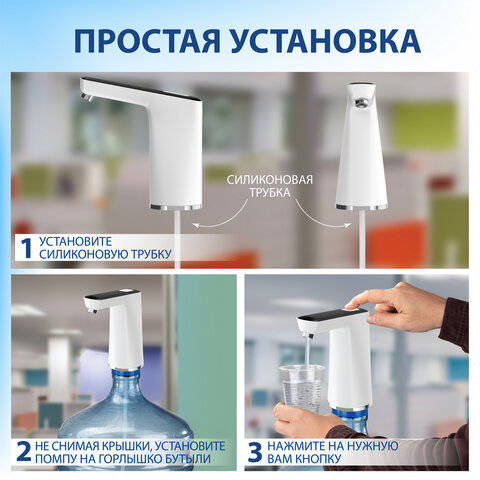 ПРОСТАЯ УСТАНОВКА

СИЛИКОНОВАЯ ТРУБКА

1 УСТАНОВИТЕ СИЛИКОНОВУЮ ТРУБКУ

2 НЕ СНИМАЯ КРЫШКИ, УСТАНОВИТЕ ПОМПУ НА ГОРЛЫШКО БУТЫЛИ

3 НАЖМИТЕ НА НУЖНУЮ ВАМ КНОПКУ