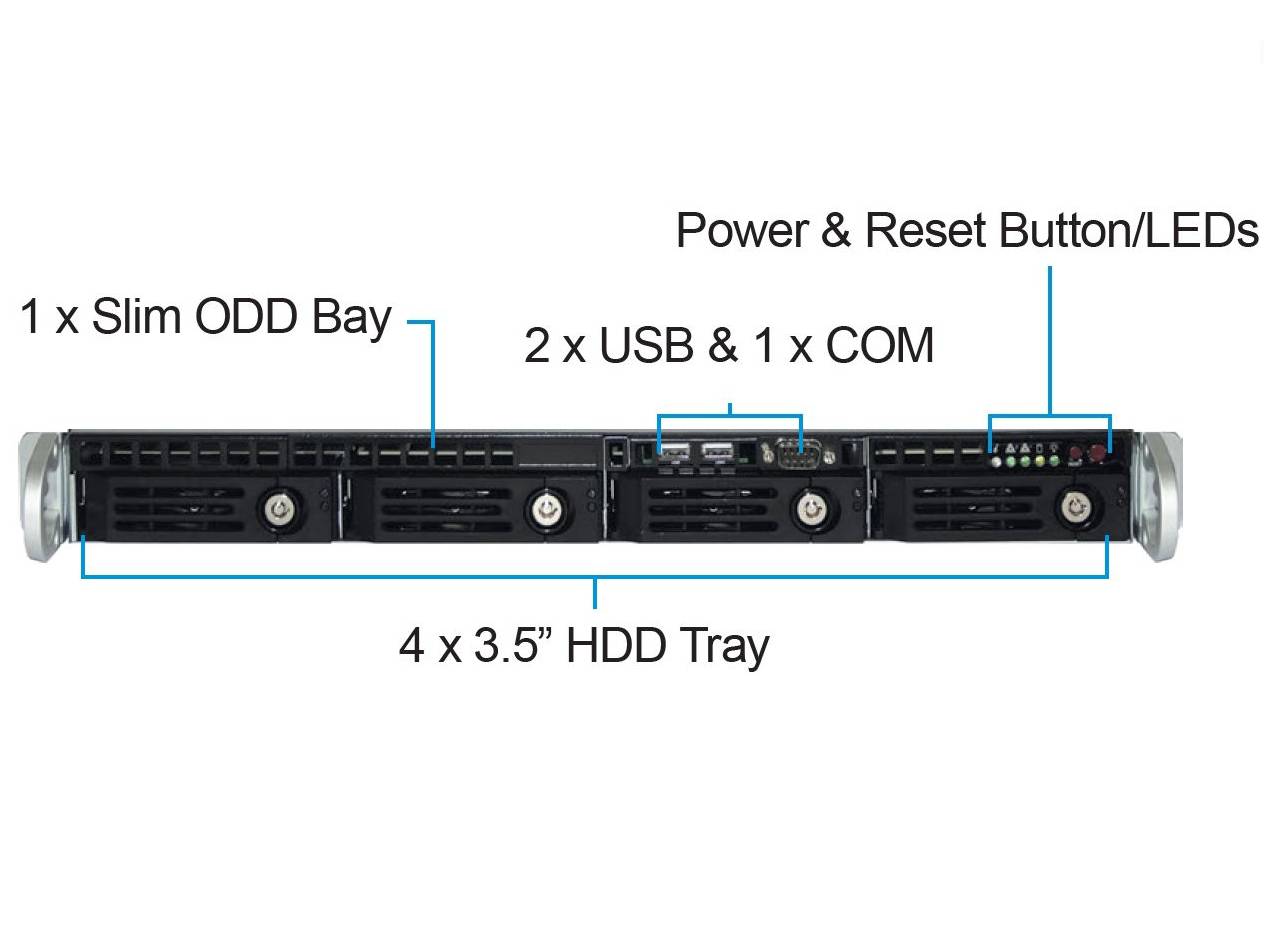 Power & Reset Button/LEDs

1 x Slim ODD Bay

2 x USB & 1 x COM

4 x 3.5” HDD Tray