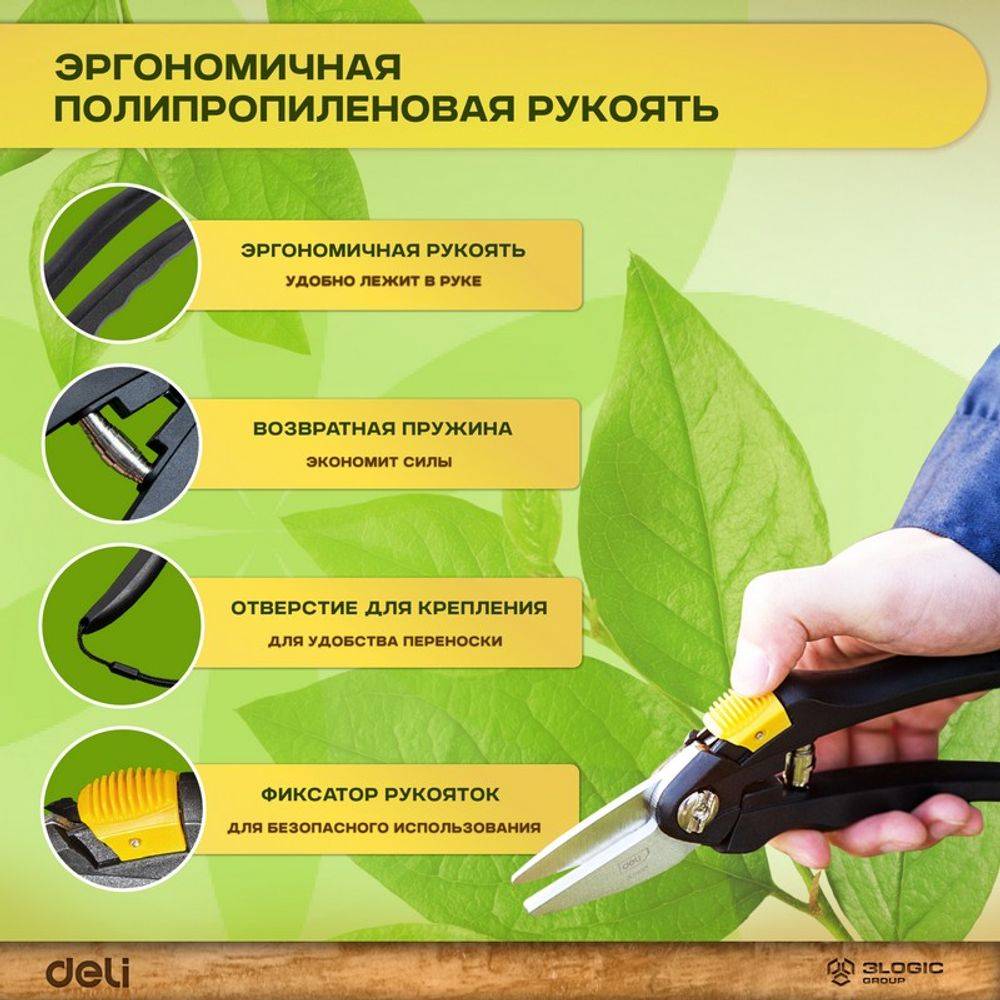 ЭРГОНОМИЧНАЯ ПОЛИПРОПИЛЕНОВАЯ РУКОЯТЬ

ЭРГОНОМИЧНАЯ РУКОЯТЬ
УДОБНО ЛЕЖИТ В РУКЕ

ВОЗВРАТНАЯ ПРУЖИНА
ЭКОНОМИТ СИЛЫ

ОТВЕРСТИЕ ДЛЯ КРЕПЛЕНИЯ
ДЛЯ УДОБСТВА ПЕРЕНОСКИ

ФИКСАТОР РУКОЯТОК
ДЛЯ БЕЗОПАСНОГО ИСПОЛЬЗОВАНИЯ

deli

deli

3LOGIC GROUP