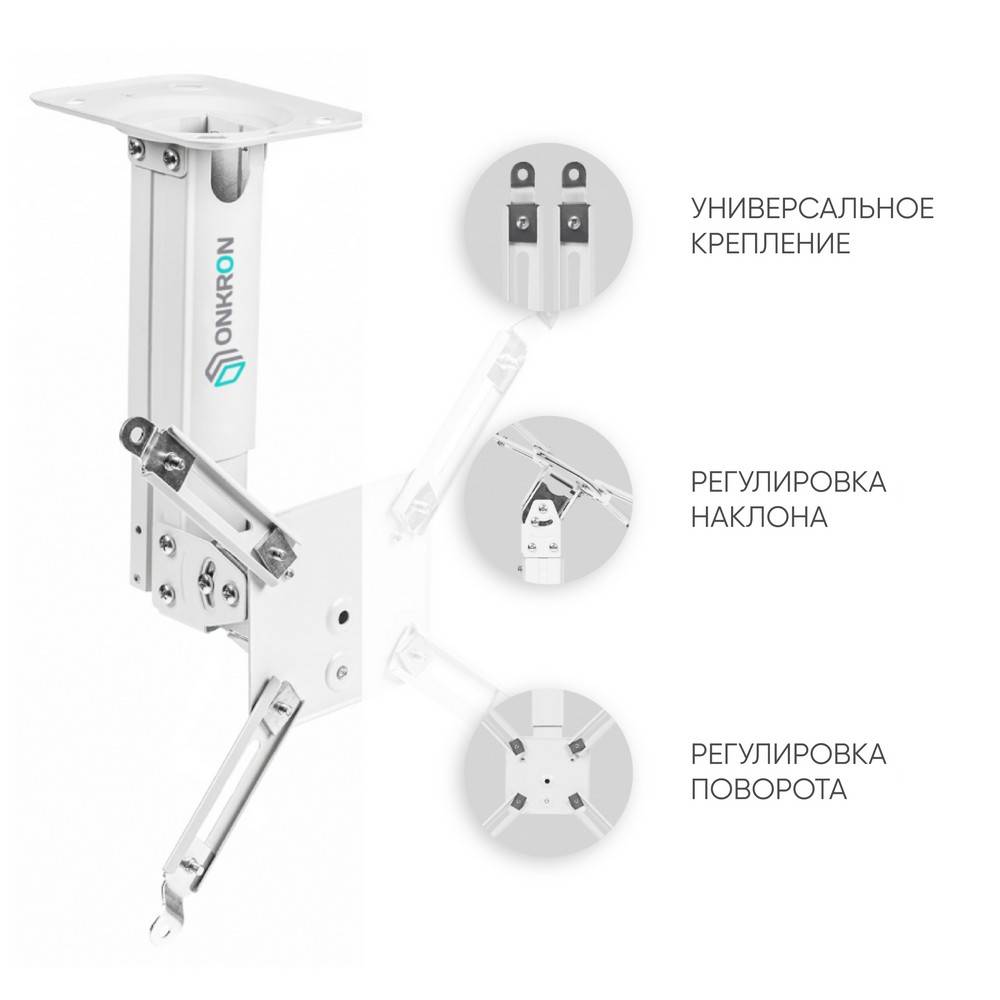 ONKRON

УНИВЕРСАЛЬНОЕ КРЕПЛЕНИЕ

РЕГУЛИРОВКА НАКЛОНА

РЕГУЛИРОВКА ПОВОРОТА